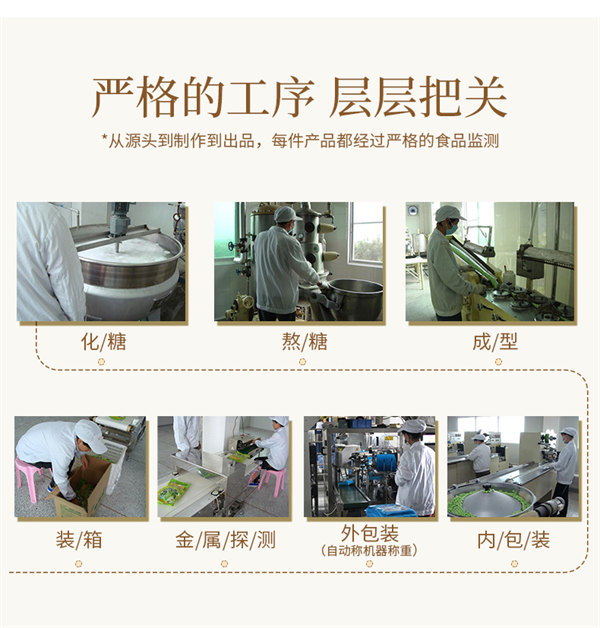 严格的工序 层层把关

*从源头到制作到出品，每件产品都经过严格的食品监测

化/糖

熬/糖

成/型

装/箱

金/属/探/测

外包装
(自动称机器称重)

内/包/装