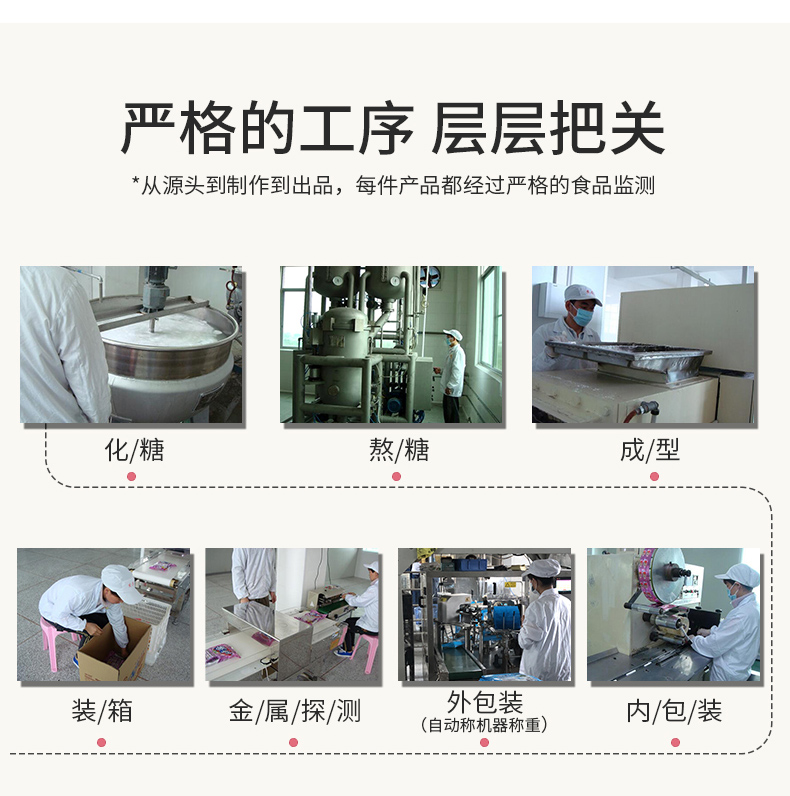 严格的工序 层层把关

*从源头到制作到出品，每件产品都经过严格的食品监测

化/糖

熬/糖

成/型

装/箱

金/属/探/测

外包装
(自动称机器称重)

内/包/装